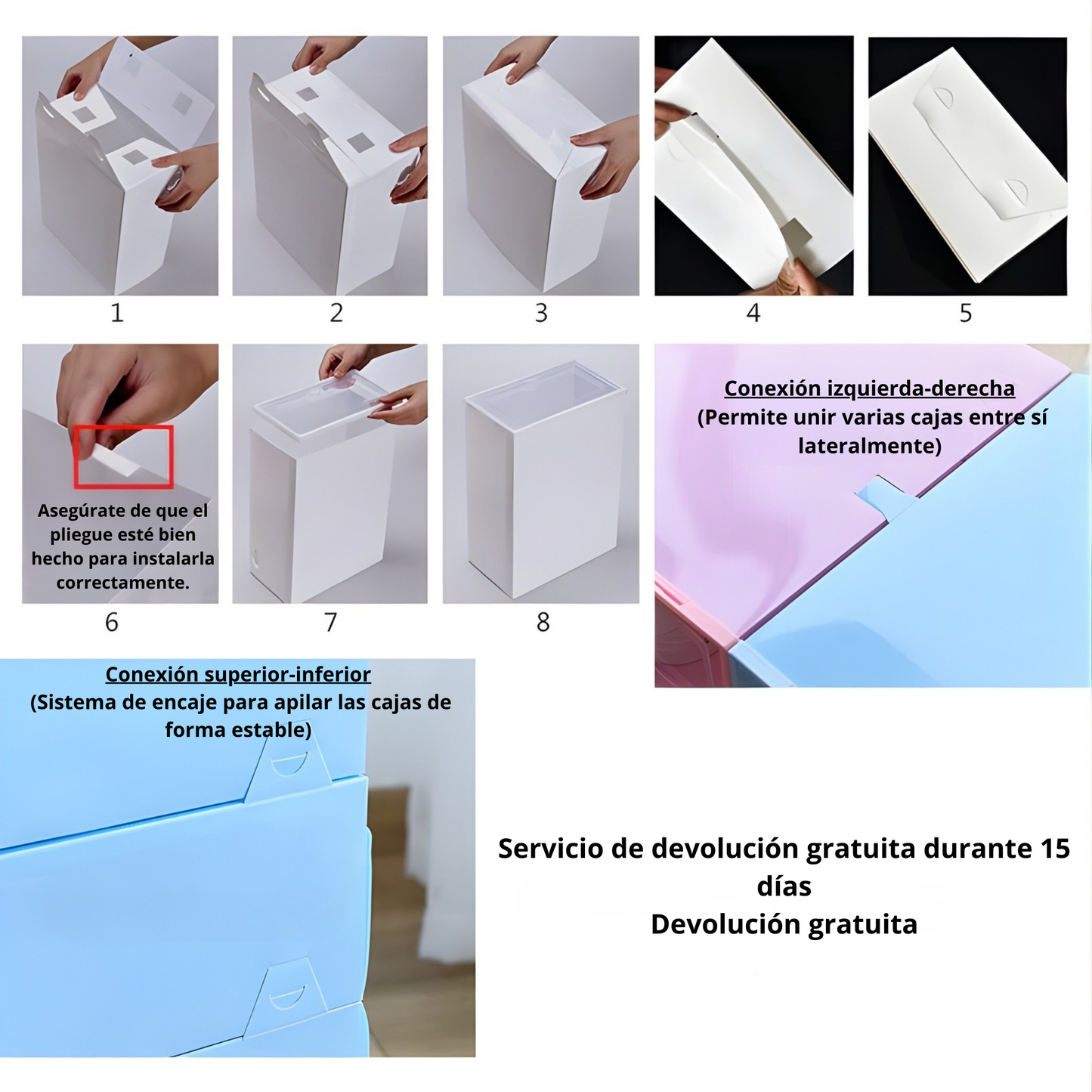 1

2

3

4

5

Asegúrate de que el pliegue esté bien hecho para instalarla correctamente.

6

7

8

Conexión izquierda-derecha
(Permite unir varias cajas entre sí lateralmente)

Conexión superior-inferior
(Sistema de encaje para apilar las cajas de forma estable)

Servicio de devolución gratuita durante 15 días
Devolución gratuita